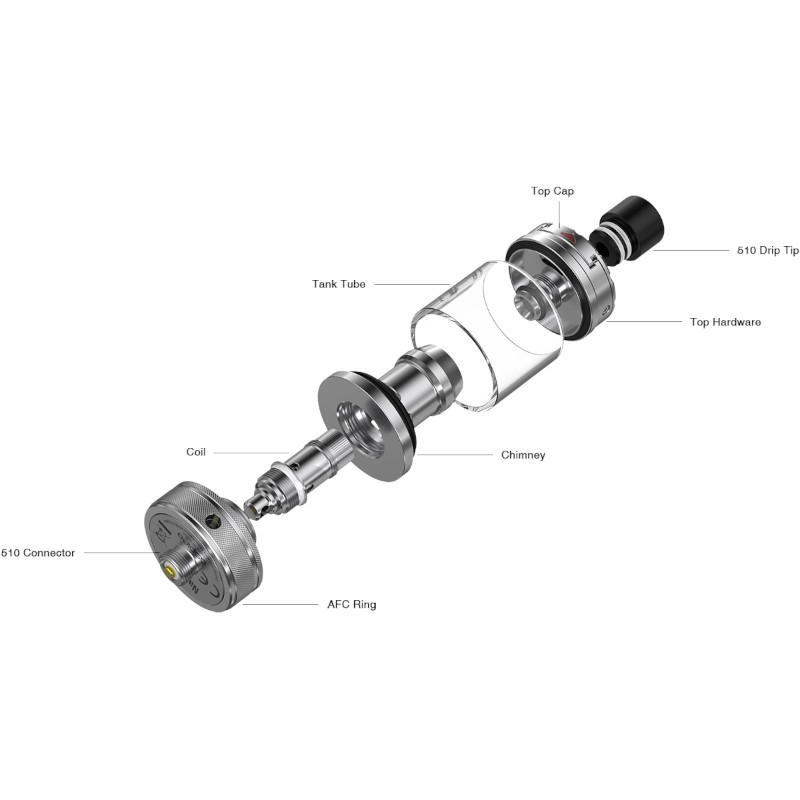 Top Cap

510 Drip Tip

Tank Tube

Top Hardware

Coil

Chimney

510 Connector

AFC Ring