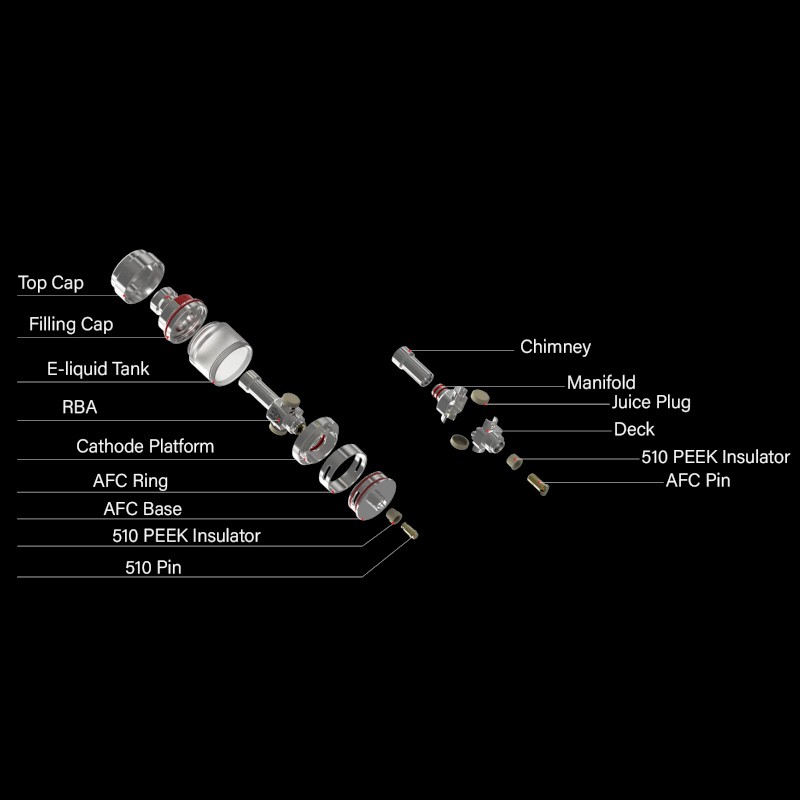 Top Cap
Filling Cap
E-liquid Tank
RBA
Cathode Platform
AFC Ring
AFC Base
510 PEEK Insulator
510 Pin

Chimney
Manifold
Juice Plug
Deck
510 PEEK Insulator
AFC Pin