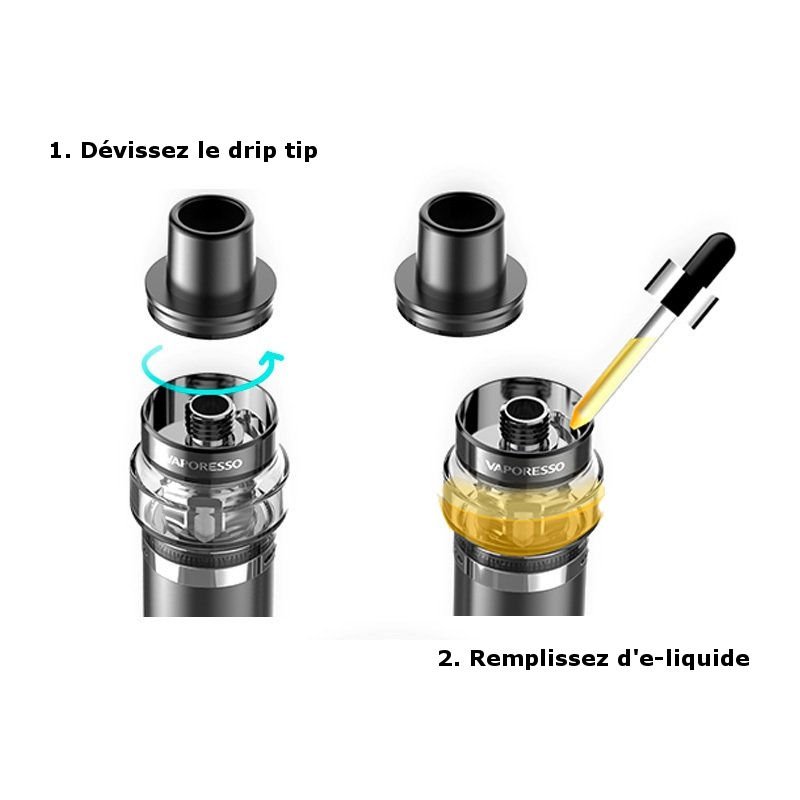 1. Dévissez le drip tip

VAPORESSO

VAPORESSO

2. Remplissez d'e-liquide